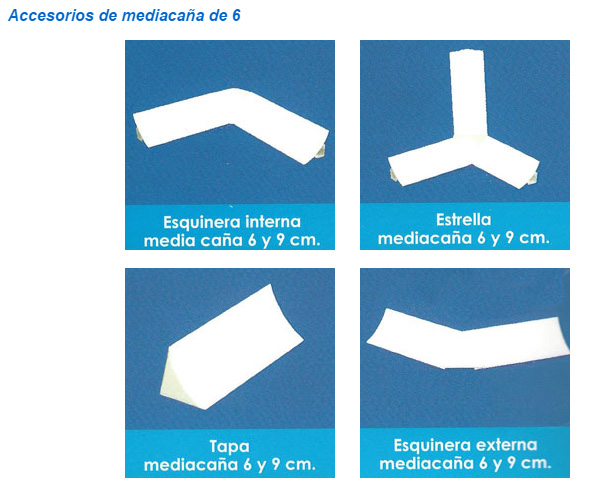 Accesorios de mediacaña de 6

Esquinera interna media caña 6 y 9 cm.

Estrella mediacaña 6 y 9 cm.

Tapa mediacaña 6 y 9 cm.

Esquinera externa mediacaña 6 y 9 cm.